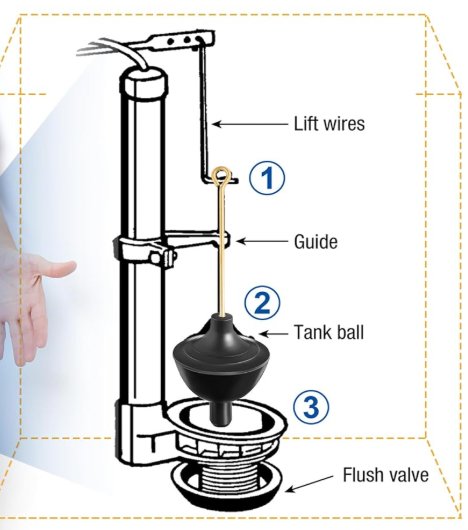 Lift wires
1
Guide
2
Tank ball
3
Flush valve