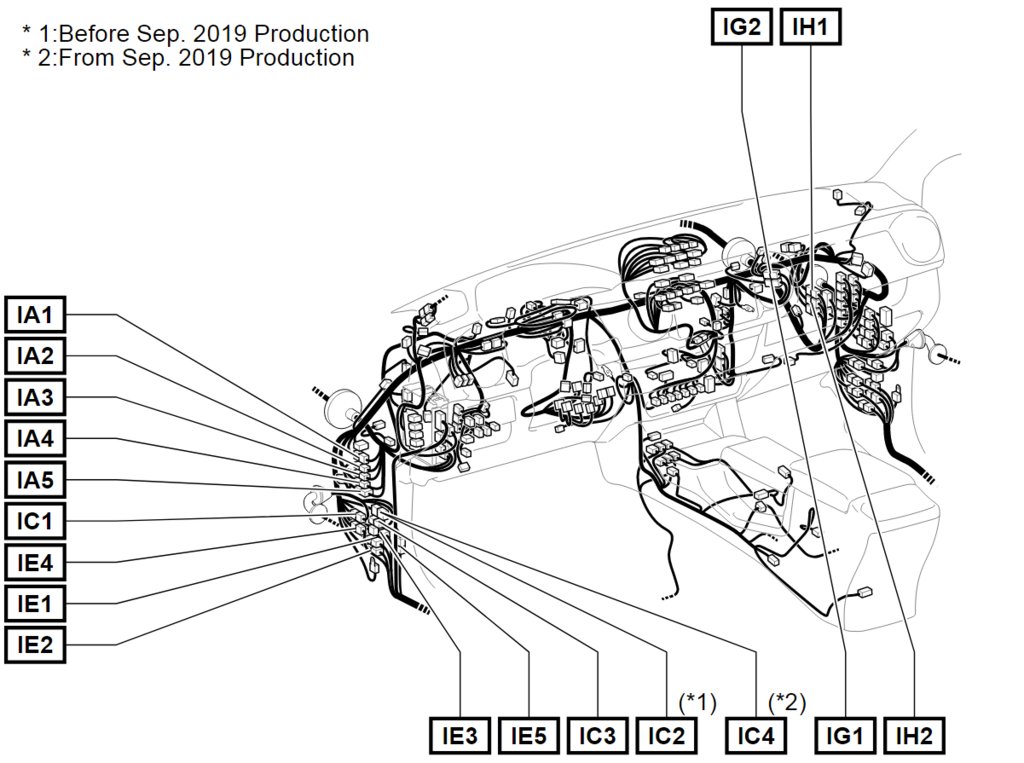 * 1:Before Sep. 2019 Production
* 2:From Sep. 2019 Production

IG2
IH1

IA1
IA2
IA3
IA4
IA5
IC1
IE4
IE1
IE2

(*1)
(*2)

IE3
IE5
IC3
IC2
IC4
IG1
IH2