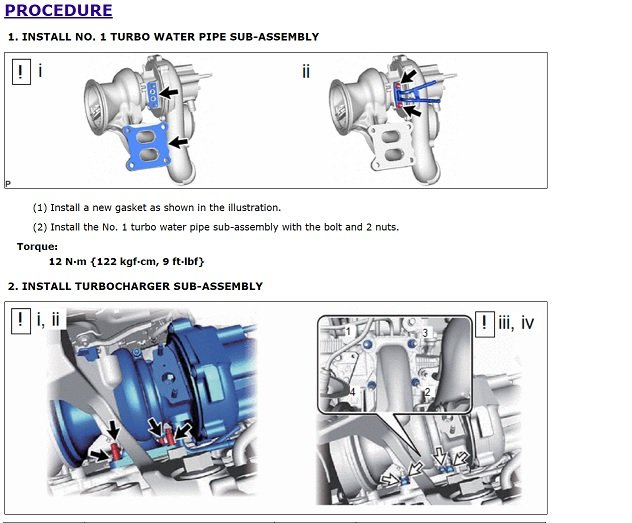 PROCEDURE

1. INSTALL NO. 1 TURBO WATER PIPE SUB-ASSEMBLY

! i

ii

P

(1) Install a new gasket as shown in the illustration.

(2) Install the No. 1 turbo water pipe sub-assembly with the bolt and 2 nuts.

Torque:
12 N·m {122 kgf·cm, 9 ft·lbf}

2. INSTALL TURBOCHARGER SUB-ASSEMBLY

! i, ii

! iii, iv

1
3
4
2