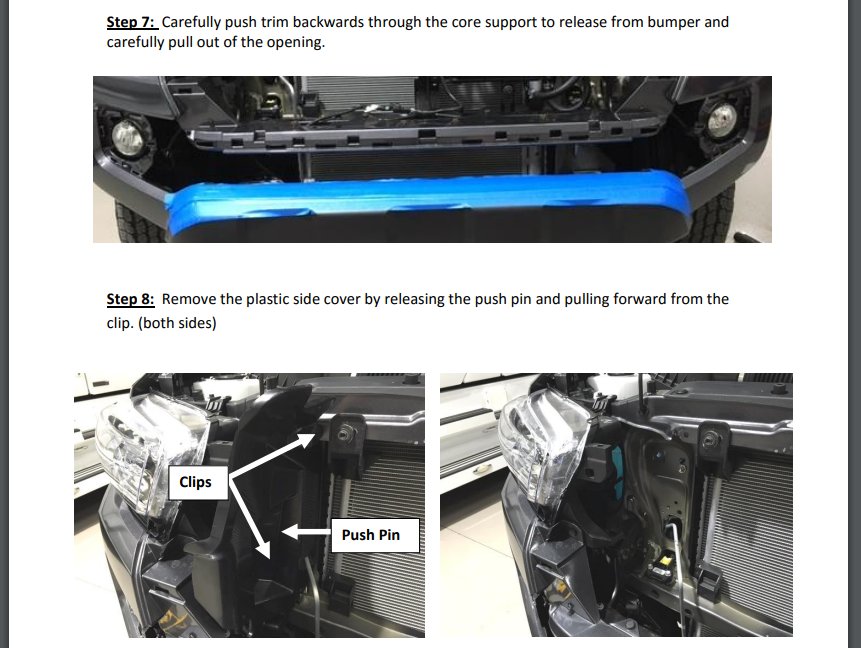 Step 7: Carefully push trim backwards through the core support to release from bumper and carefully pull out of the opening.

Step 8: Remove the plastic side cover by releasing the push pin and pulling forward from the clip. (both sides)

Clips

Push Pin