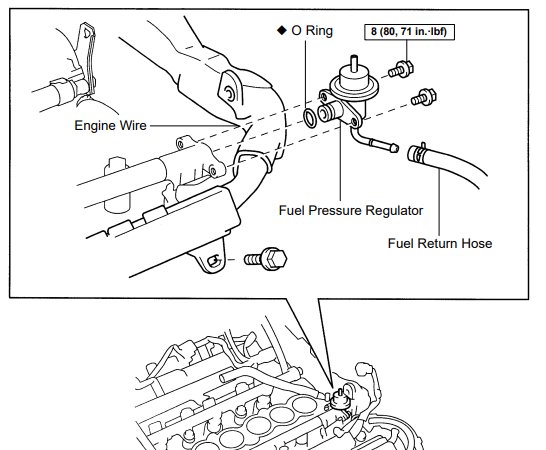 ◆ O Ring

8 (80, 71 in.·lbf)

Engine Wire

Fuel Pressure Regulator

Fuel Return Hose