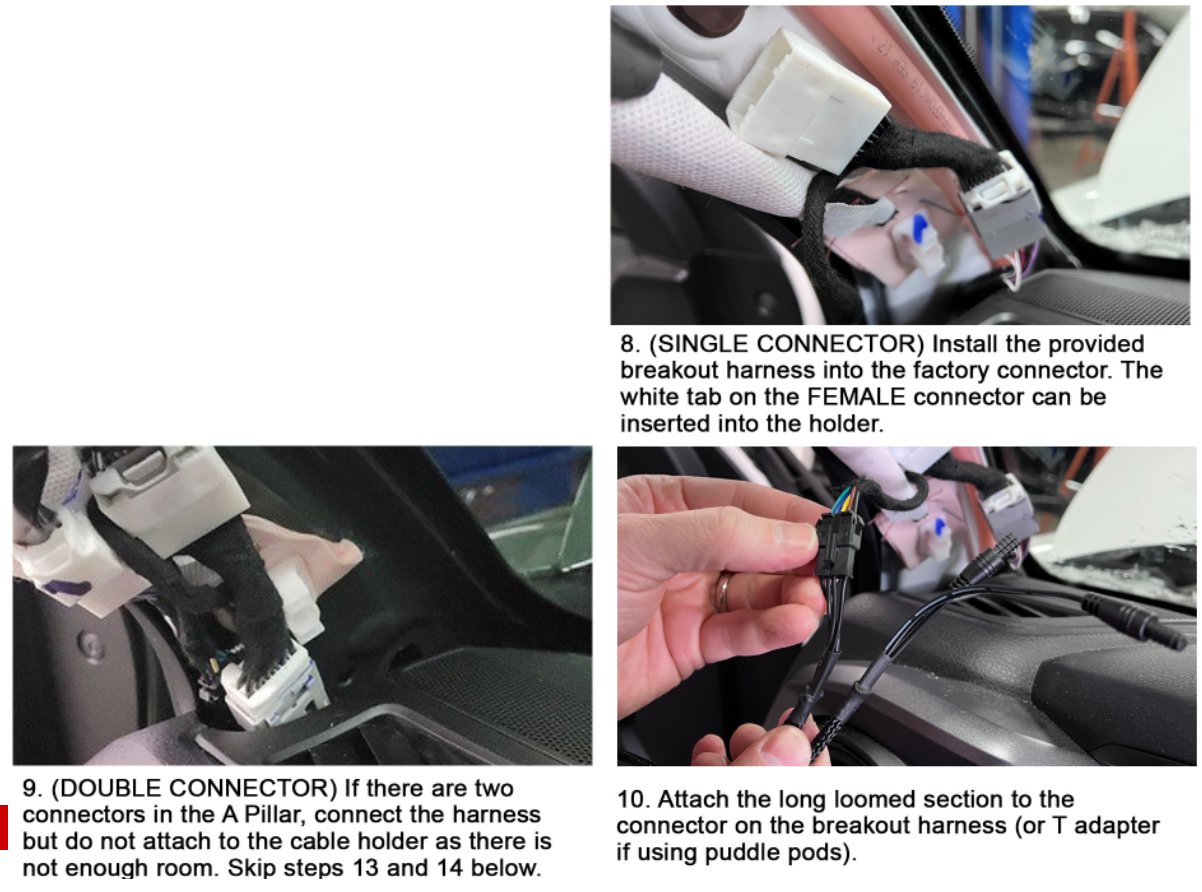 8. (SINGLE CONNECTOR) Install the provided breakout harness into the factory connector. The white tab on the FEMALE connector can be inserted into the holder.

9. (DOUBLE CONNECTOR) If there are two connectors in the A Pillar, connect the harness but do not attach to the cable holder as there is not enough room. Skip steps 13 and 14 below.

10. Attach the long loomed section to the connector on the breakout harness (or T adapter if using puddle pods).