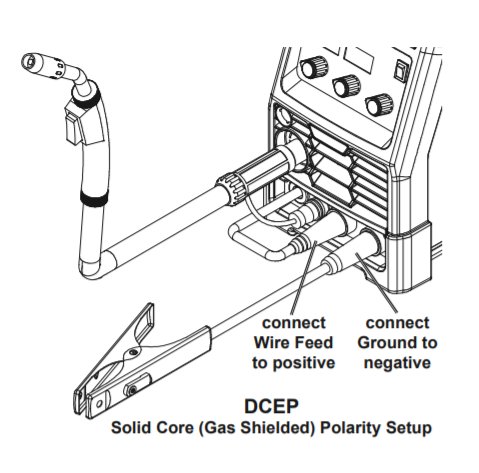 connect Wire Feed to positive

connect Ground to negative

DCEP
Solid Core (Gas Shielded) Polarity Setup