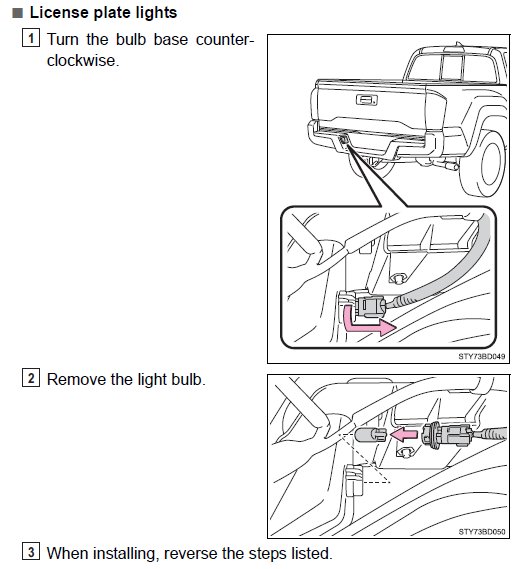 ■ License plate lights

1 Turn the bulb base counterclockwise.

STY73BD049

2 Remove the light bulb.

STY73BD050

3 When installing, reverse the steps listed.