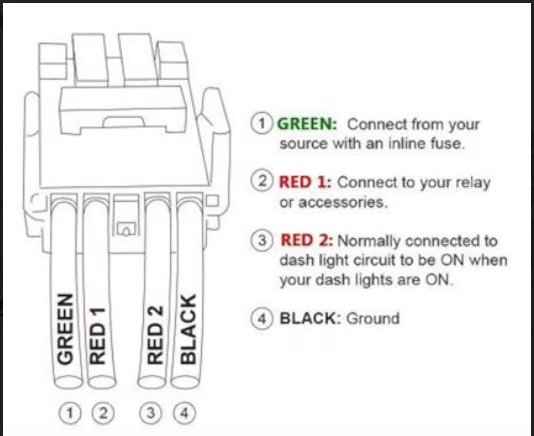 GREEN
RED 1
RED 2
BLACK

1 2 3 4

1 GREEN: Connect from your source with an inline fuse.

2 RED 1: Connect to your relay or accessories.

3 RED 2: Normally connected to dash light circuit to be ON when your dash lights are ON.

4 BLACK: Ground