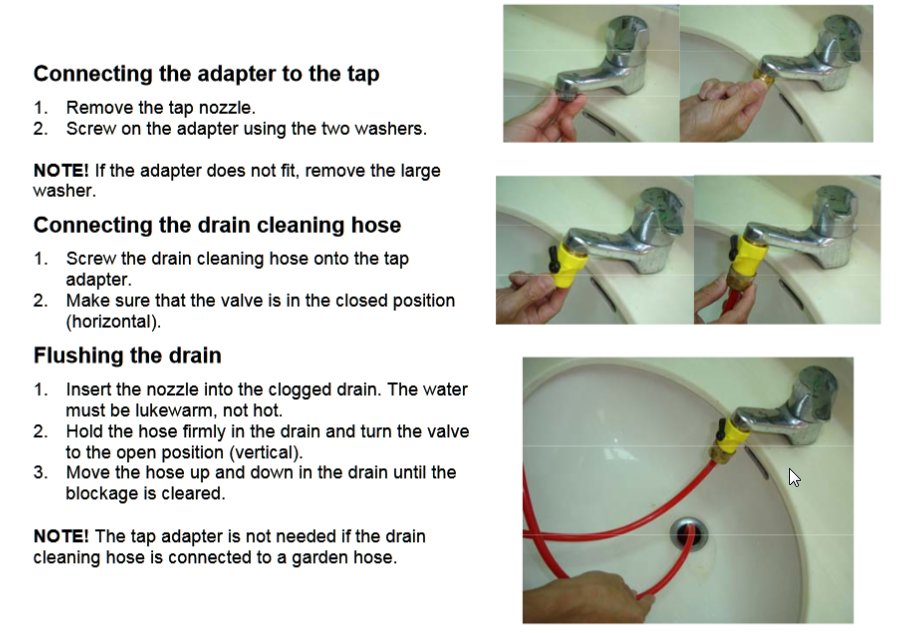 Connecting the adapter to the tap

1. Remove the tap nozzle.
2. Screw on the adapter using the two washers.

NOTE! If the adapter does not fit, remove the large washer.

Connecting the drain cleaning hose

1. Screw the drain cleaning hose onto the tap adapter.
2. Make sure that the valve is in the closed position (horizontal).

Flushing the drain

1. Insert the nozzle into the clogged drain. The water must be lukewarm, not hot.
2. Hold the hose firmly in the drain and turn the valve to the open position (vertical).
3. Move the hose up and down in the drain until the blockage is cleared.

NOTE! The tap adapter is not needed if the drain cleaning hose is connected to a garden hose.