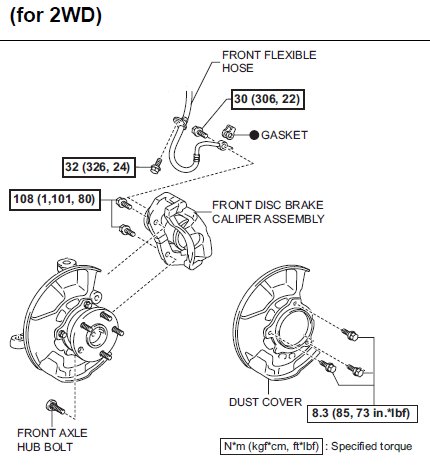 (for 2WD)

FRONT FLEXIBLE HOSE

30 (306, 22)

GASKET

32 (326, 24)

108 (1,101, 80)

FRONT DISC BRAKE CALIPER ASSEMBLY

DUST COVER

8.3 (85, 73 in.*lbf)

FRONT AXLE HUB BOLT

N*m (kgf*cm, ft*lbf) : Specified torque