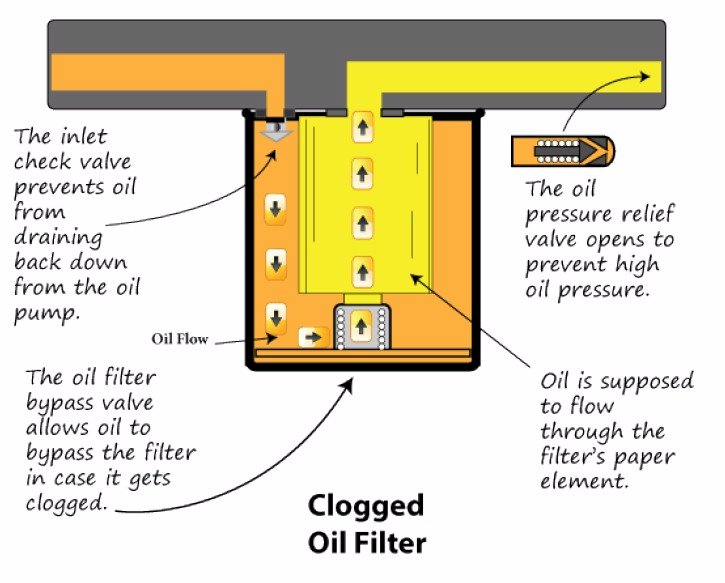 The inlet check valve prevents oil from draining back down from the oil pump.

The oil pressure relief valve opens to prevent high oil pressure.

Oil Flow

The oil filter bypass valve allows oil to bypass the filter in case it gets clogged.

Oil is supposed to flow through the filter's paper element.

Clogged Oil Filter