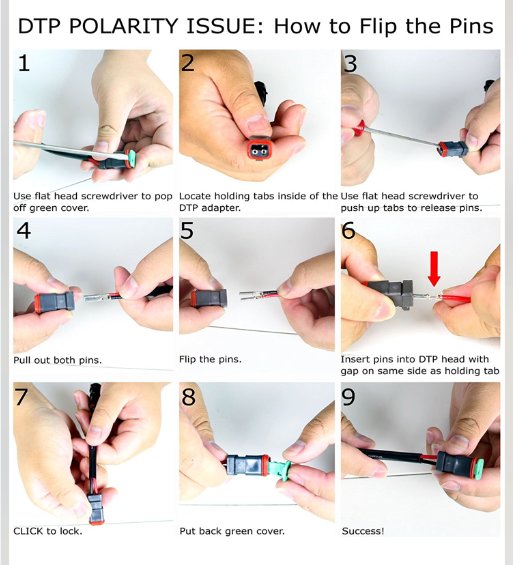 DTP POLARITY ISSUE: How to Flip the Pins

1

Use flat head screwdriver to pop off green cover.

2

Locate holding tabs inside of the DTP adapter.

3

Use flat head screwdriver to push up tabs to release pins.

4

Pull out both pins.

5

Flip the pins.

6

Insert pins into DTP head with gap on same side as holding tab

7

CLICK to lock.

8

Put back green cover.

9

Success!