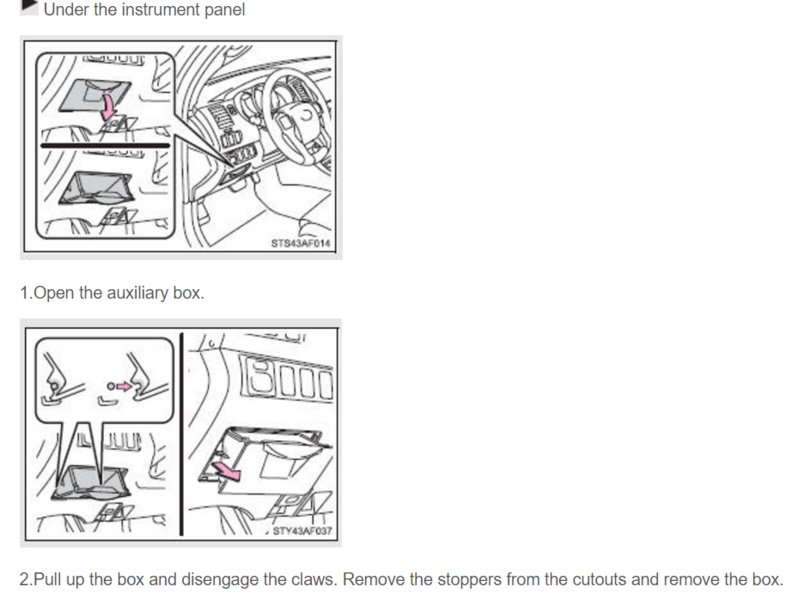 Under the instrument panel

STS43AF014

1.Open the auxiliary box.

STY43AF037

2.Pull up the box and disengage the claws. Remove the stoppers from the cutouts and remove the box.