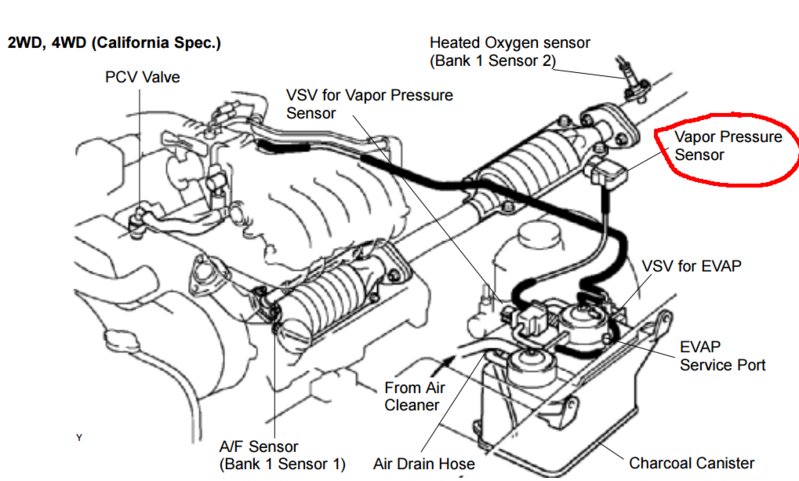 2WD, 4WD (California Spec.)

Heated Oxygen sensor (Bank 1 Sensor 2)

PCV Valve

VSV for Vapor Pressure Sensor

Vapor Pressure Sensor

VSV for EVAP

EVAP Service Port

From Air Cleaner

Y

A/F Sensor (Bank 1 Sensor 1)

Air Drain Hose

Charcoal Canister