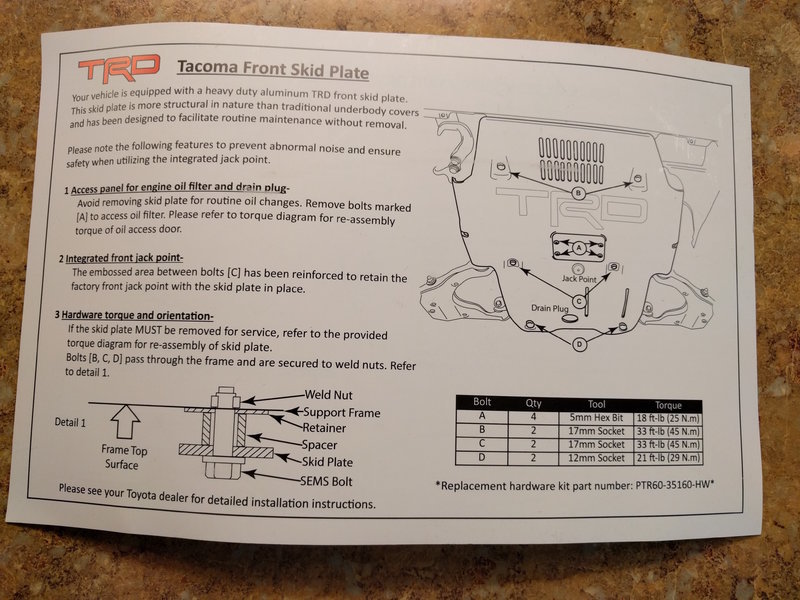 TRD Tacoma Front Skid Plate

Your vehicle is equipped with a heavy duty aluminum TRD front skid plate. This skid plate is more structural in nature than traditional underbody covers and has been designed to facilitate routine maintenance without removal.

Please note the following features to prevent abnormal noise and ensure safety when utilizing the integrated jack point.

1 Access panel for engine oil filter and drain plug-
Avoid removing skid plate for routine oil changes. Remove bolts marked [A] to access oil filter. Please refer to torque diagram for re-assembly torque of oil access door.

2 Integrated front jack point-
The embossed area between bolts [C] has been reinforced to retain the factory front jack point with the skid plate in place.

3 Hardware torque and orientation-
If the skid plate MUST be removed for service, refer to the provided torque diagram for re-assembly of skid plate.
Bolts [B, C, D] pass through the frame and are secured to weld nuts. Refer to detail 1.

Detail 1
Frame Top Surface
Weld Nut
Support Frame
Retainer
Spacer
Skid Plate
SEMS Bolt

Please see your Toyota dealer for detailed installation instructions.

B
TRD
A
Jack Point
C
Drain Plug
D

| Bolt | Qty | Tool | Torque |
|---|---|---|---|
| A | 4 | 5mm Hex Bit | 18 ft-lb (25 N.m) |
| B | 2 | 17mm Socket | 33 ft-lb (45 N.m) |
| C | 2 | 17mm Socket | 33 ft-lb (45 N.m) |
| D | 2 | 12mm Socket | 21 ft-lb (29 N.m) |

*Replacement hardware kit part number: PTR60-35160-HW*