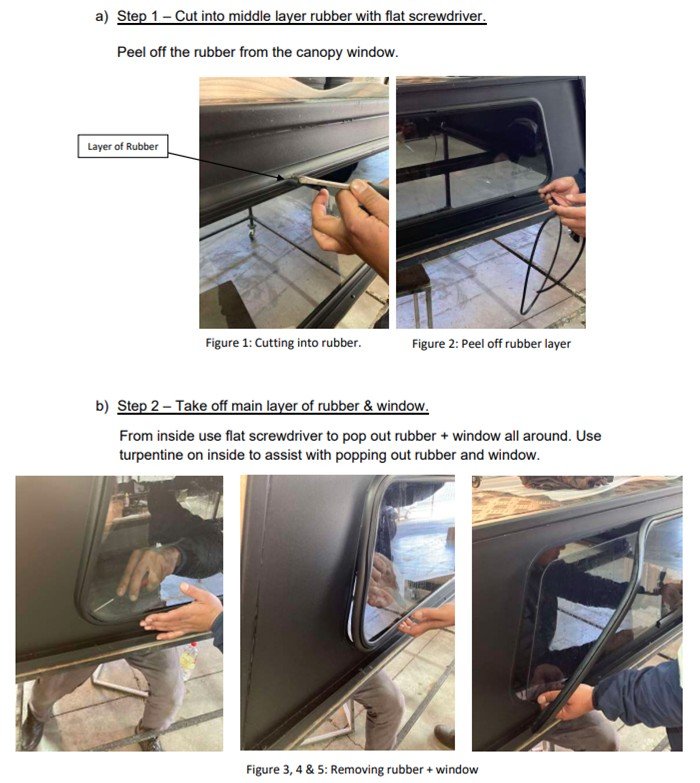 a) Step 1 – Cut into middle layer rubber with flat screwdriver.

Peel off the rubber from the canopy window.

Layer of Rubber

Figure 1: Cutting into rubber.

Figure 2: Peel off rubber layer

b) Step 2 – Take off main layer of rubber & window.

From inside use flat screwdriver to pop out rubber + window all around. Use turpentine on inside to assist with popping out rubber and window.

Figure 3, 4 & 5: Removing rubber + window