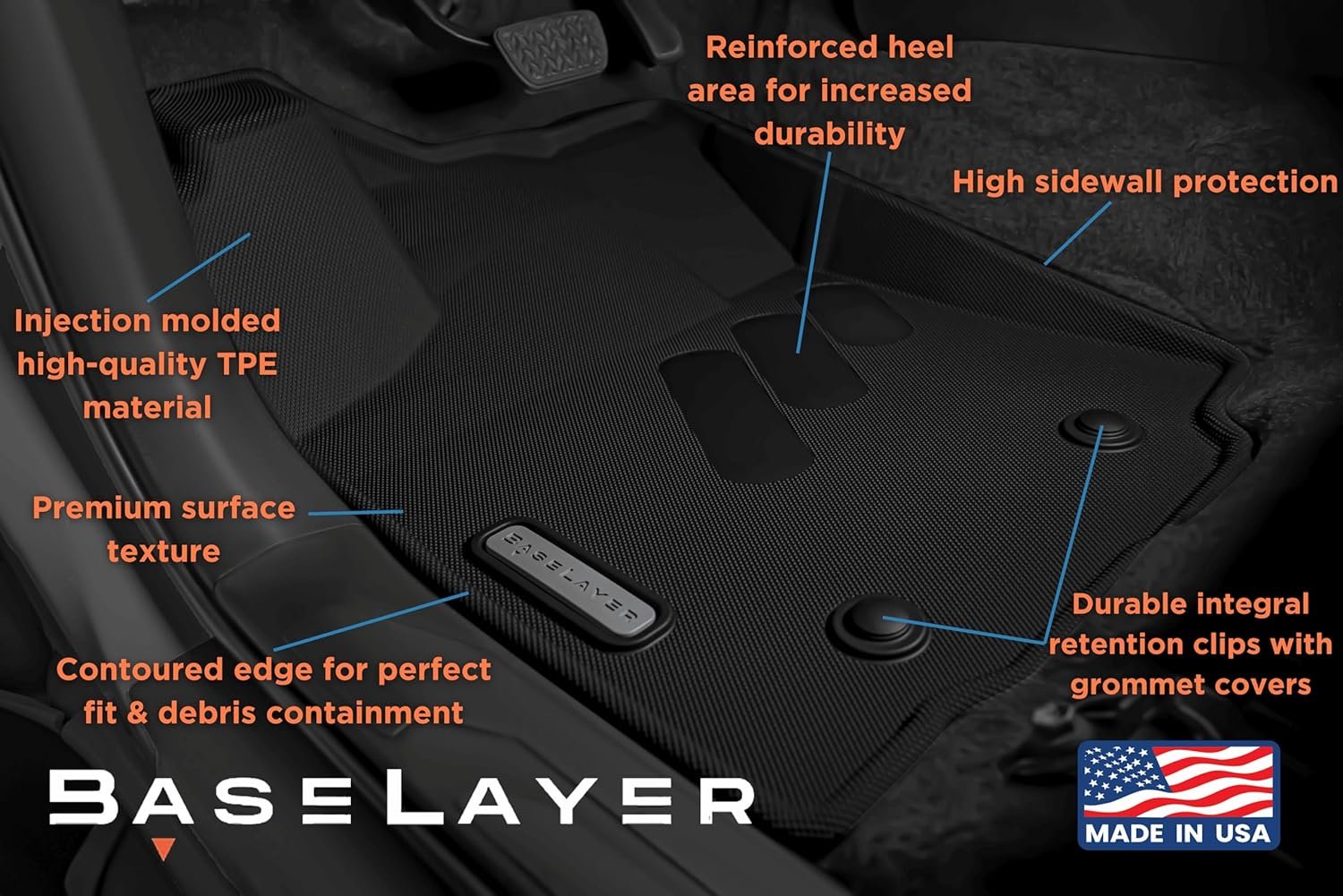 Reinforced heel area for increased durability

High sidewall protection

Injection molded high-quality TPE material

Premium surface texture

BASELAYER

Contoured edge for perfect fit & debris containment

Durable integral retention clips with grommet covers

BASELAYER

MADE IN USA