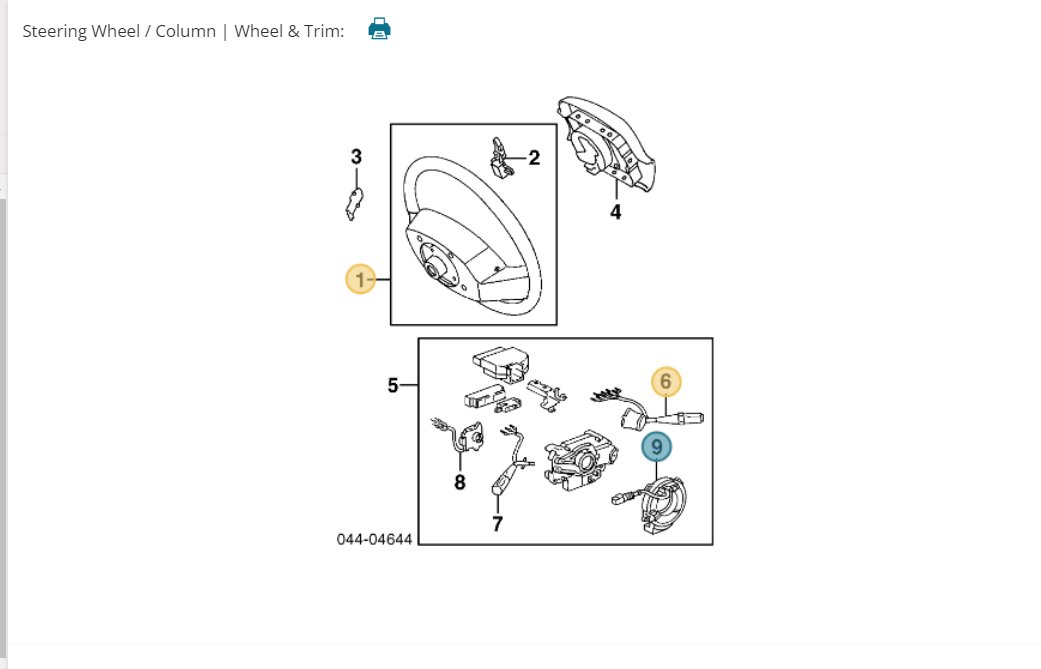 Steering Wheel / Column | Wheel & Trim:

3
2
4
1
5
6
9
8
7
044-04644