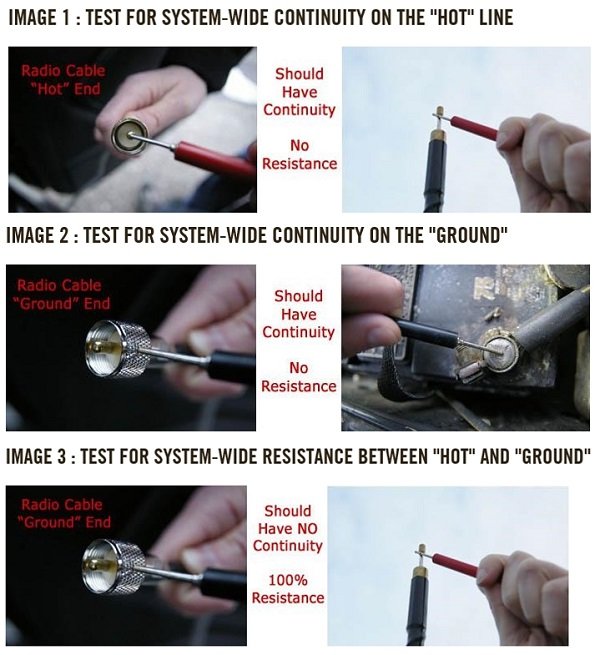 IMAGE 1 : TEST FOR SYSTEM-WIDE CONTINUITY ON THE "HOT" LINE

Radio Cable "Hot" End

Should Have Continuity

No Resistance

IMAGE 2 : TEST FOR SYSTEM-WIDE CONTINUITY ON THE "GROUND"

Radio Cable "Ground" End

Should Have Continuity

No Resistance

IMAGE 3 : TEST FOR SYSTEM-WIDE RESISTANCE BETWEEN "HOT" AND "GROUND"

Radio Cable "Ground" End

Should Have NO Continuity

100% Resistance