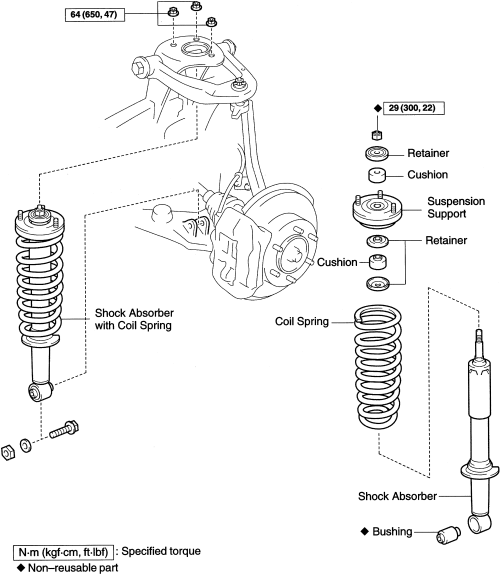 64 (650, 47)

◆ 29 (300, 22)

Retainer

Cushion

Suspension Support

Retainer

Cushion

Shock Absorber with Coil Spring

Coil Spring

Shock Absorber

◆ Bushing

N·m (kgf·cm, ft·lbf) : Specified torque

◆ Non–reusable part