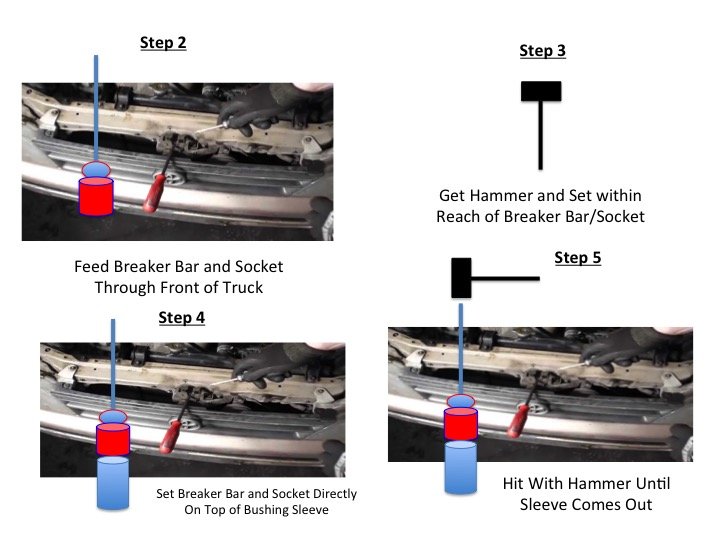 Step 2

Feed Breaker Bar and Socket Through Front of Truck

Step 3

Get Hammer and Set within Reach of Breaker Bar/Socket

Step 4

Set Breaker Bar and Socket Directly On Top of Bushing Sleeve

Step 5

Hit With Hammer Until Sleeve Comes Out