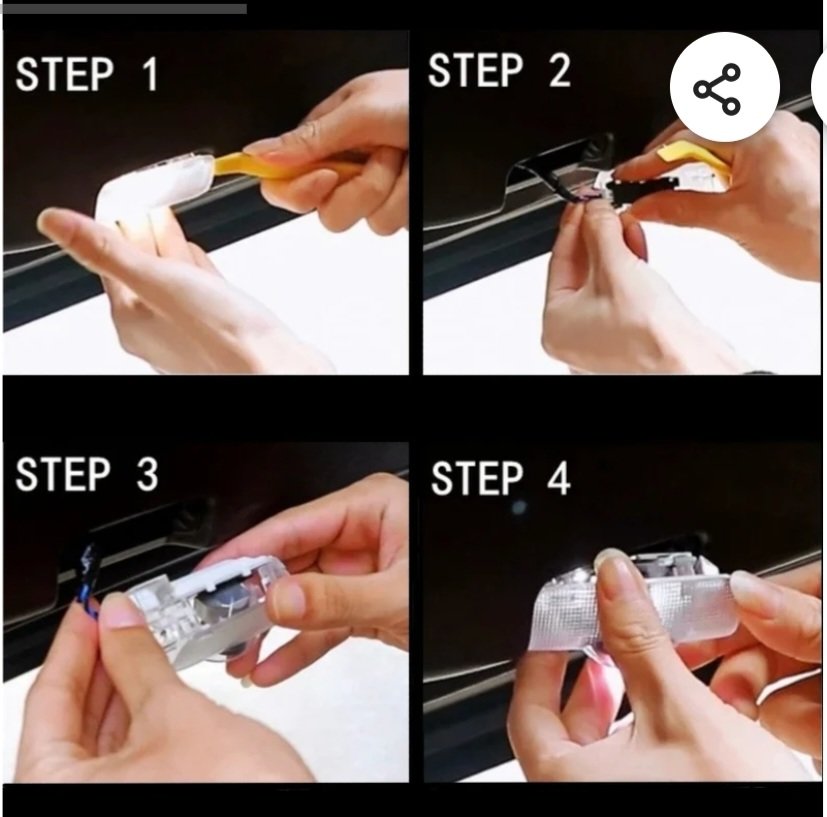 STEP 1

STEP 2

STEP 3

STEP 4