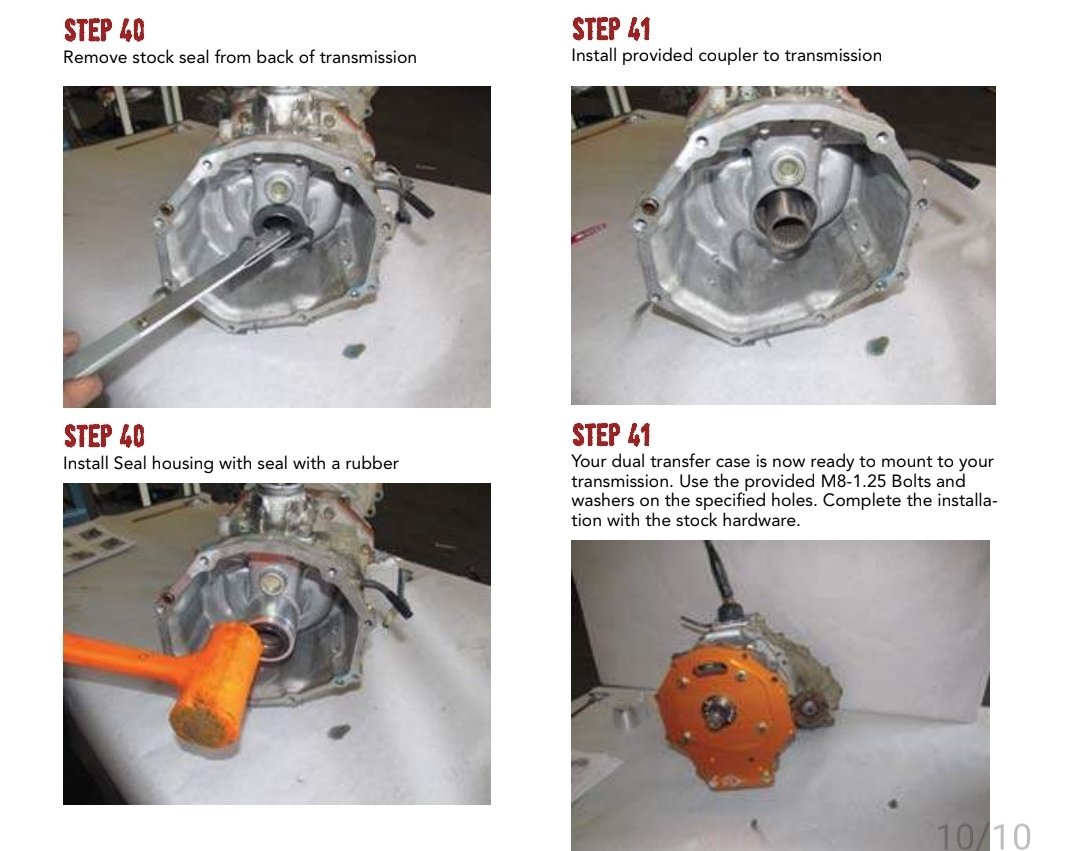 STEP 40
Remove stock seal from back of transmission

STEP 40
Install Seal housing with seal with a rubber

STEP 41
Install provided coupler to transmission

STEP 41
Your dual transfer case is now ready to mount to your transmission. Use the provided M8-1.25 Bolts and washers on the specified holes. Complete the installation with the stock hardware.

10/10