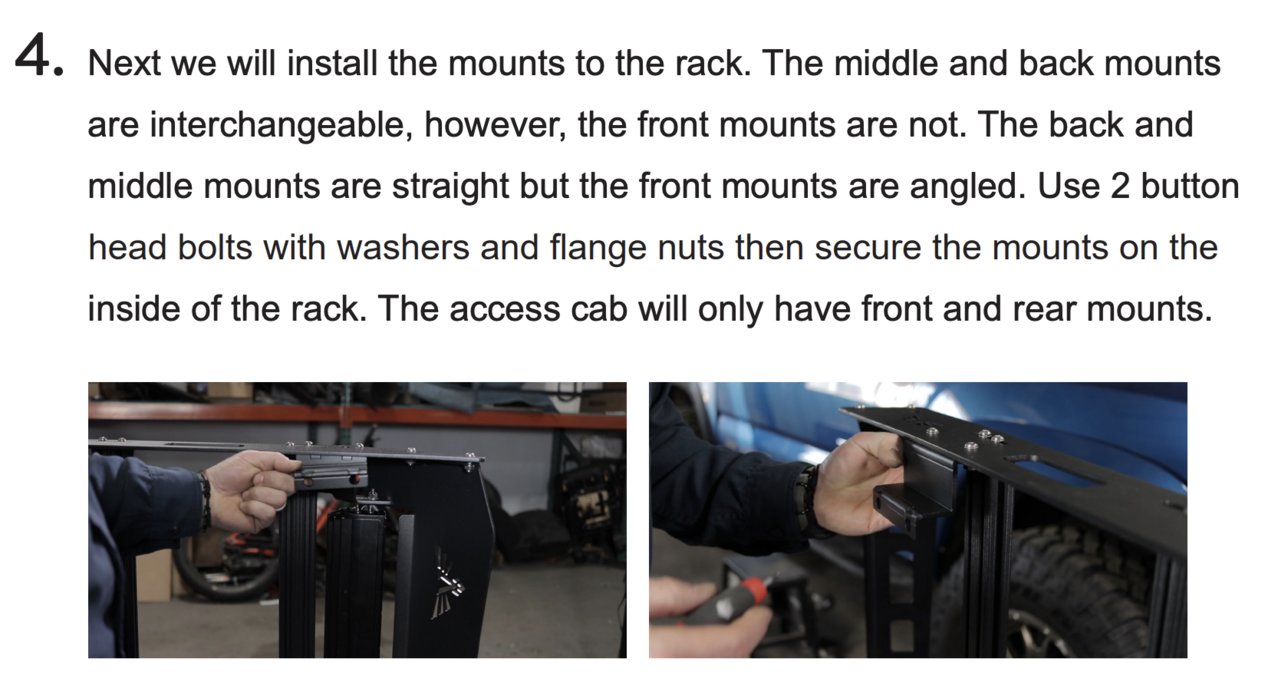 4. Next we will install the mounts to the rack. The middle and back mounts are interchangeable, however, the front mounts are not. The back and middle mounts are straight but the front mounts are angled. Use 2 button head bolts with washers and flange nuts then secure the mounts on the inside of the rack. The access cab will only have front and rear mounts.