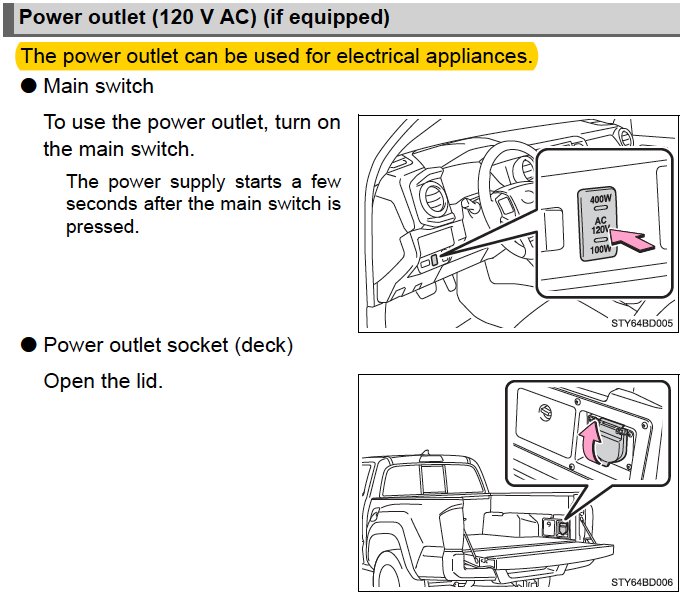 Power outlet (120 V AC) (if equipped)

The power outlet can be used for electrical appliances.

● Main switch

To use the power outlet, turn on the main switch.

The power supply starts a few seconds after the main switch is pressed.

400W
AC
120V
100W

STY64BD005

● Power outlet socket (deck)

Open the lid.

STY64BD006