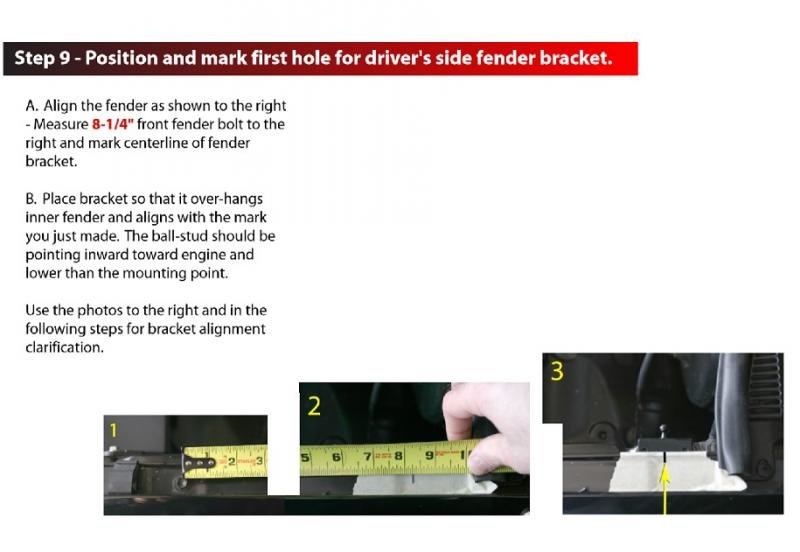 Step 9 - Position and mark first hole for driver's side fender bracket.

A. Align the fender as shown to the right - Measure 8-1/4" front fender bolt to the right and mark centerline of fender bracket.

B. Place bracket so that it over-hangs inner fender and aligns with the mark you just made. The ball-stud should be pointing inward toward engine and lower than the mounting point.

Use the photos to the right and in the following steps for bracket alignment clarification.

1

2 3

2

5 6 7 8 9 1

3