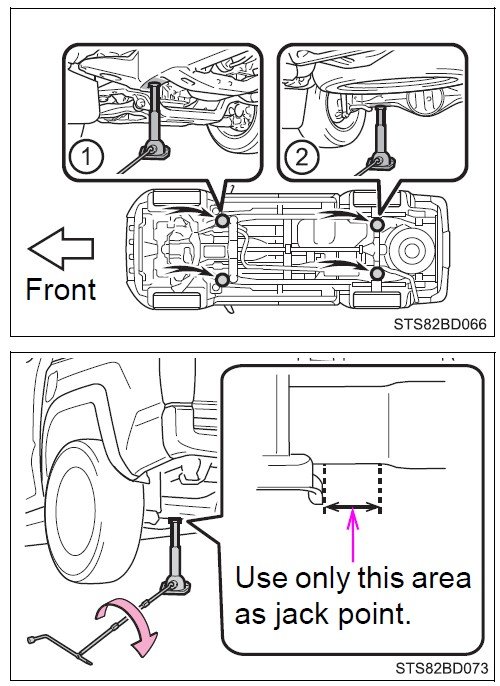 1

2

Front

STS82BD066

Use only this area as jack point.

STS82BD073