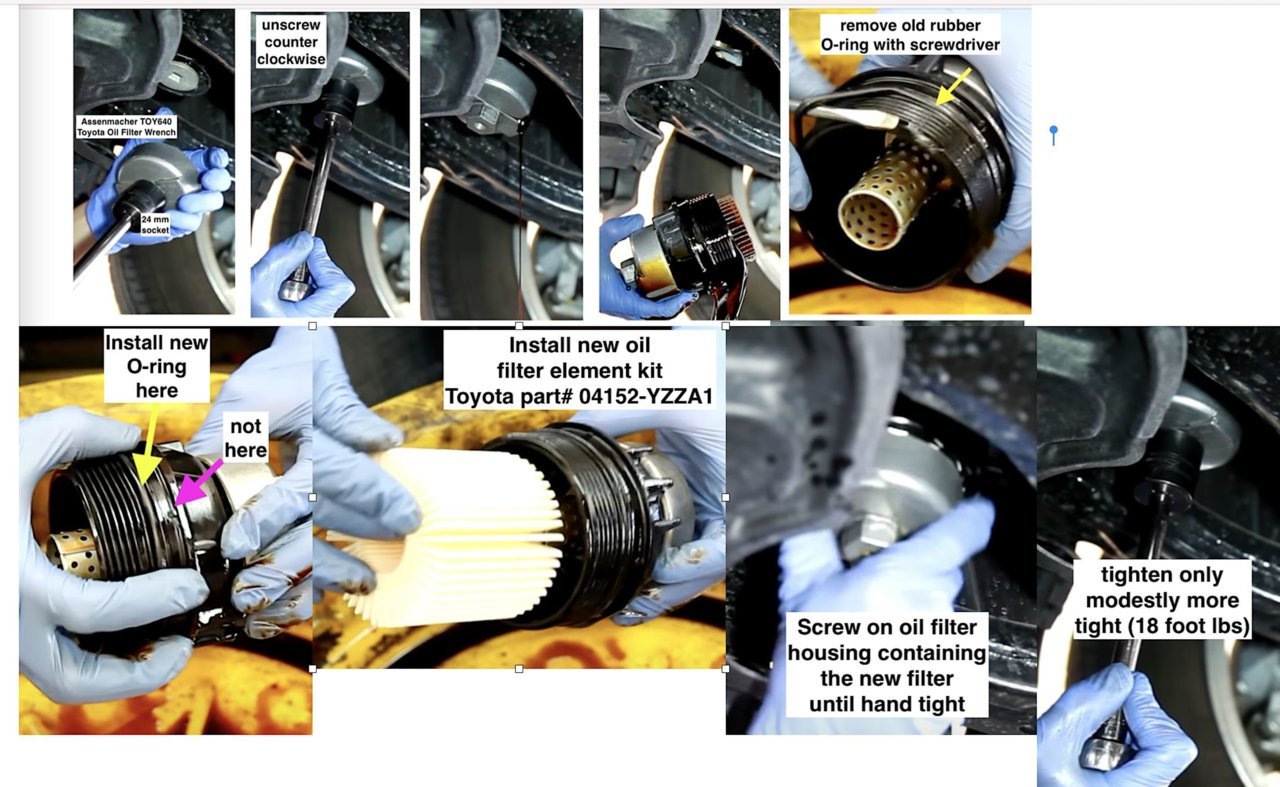 Assenmacher TOY640
Toyota Oil Filter Wrench

24 mm
socket

unscrew
counter
clockwise

remove old rubber
O-ring with screwdriver

Install new
O-ring
here

not
here

Install new oil
filter element kit
Toyota part# 04152-YZZA1

Screw on oil filter
housing containing
the new filter
until hand tight

tighten only
modestly more
tight (18 foot lbs)