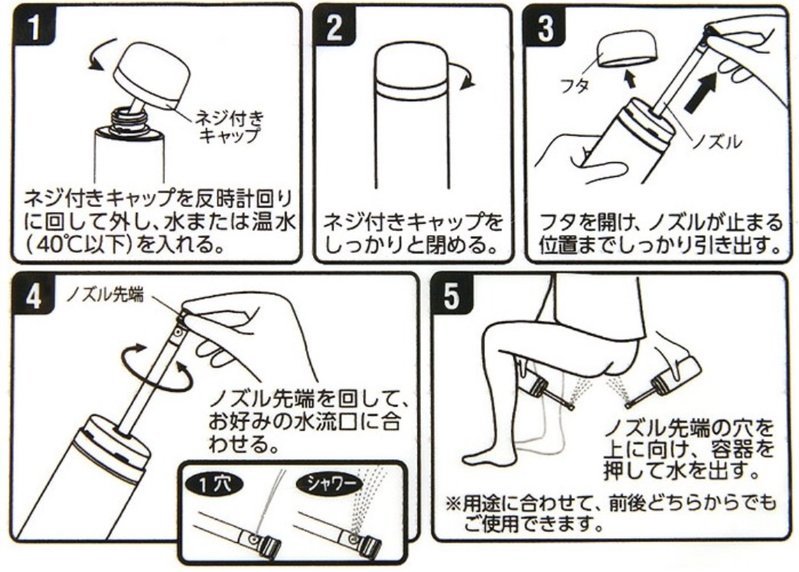 1

ネジ付きキャップ

ネジ付きキャップを反時計回りに回して外し、水または温水（40℃以下）を入れる。

2

ネジ付きキャップをしっかりと閉める。

3

フタ

ノズル

フタを開け、ノズルが止まる位置までしっかり引き出す。

4

ノズル先端

ノズル先端を回して、お好みの水流口に合わせる。

1穴

シャワー

5

ノズル先端の穴を上に向け、容器を押して水を出す。

※用途に合わせて、前後どちらからでもご使用できます。