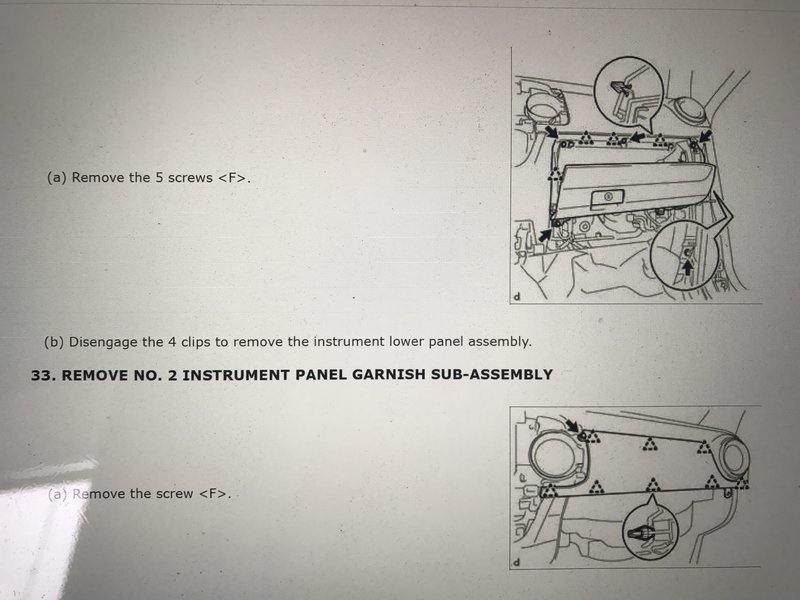 (a) Remove the 5 screws <F>.

d

(b) Disengage the 4 clips to remove the instrument lower panel assembly.

33. REMOVE NO. 2 INSTRUMENT PANEL GARNISH SUB-ASSEMBLY

(a) Remove the screw <F>.

d