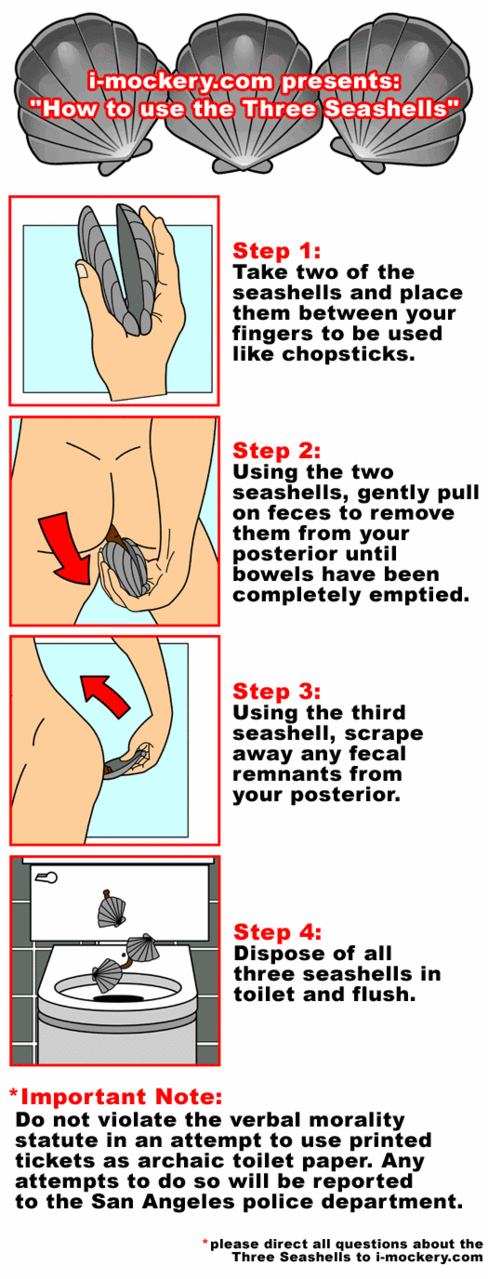 i-mockery.com presents:
"How to use the Three Seashells"

Step 1:
Take two of the seashells and place them between your fingers to be used like chopsticks.

Step 2:
Using the two seashells, gently pull on feces to remove them from your posterior until bowels have been completely emptied.

Step 3:
Using the third seashell, scrape away any fecal remnants from your posterior.

Step 4:
Dispose of all three seashells in toilet and flush.

*Important Note:
Do not violate the verbal morality statute in an attempt to use printed tickets as archaic toilet paper. Any attempts to do so will be reported to the San Angeles police department.

*please direct all questions about the Three Seashells to i-mockery.com