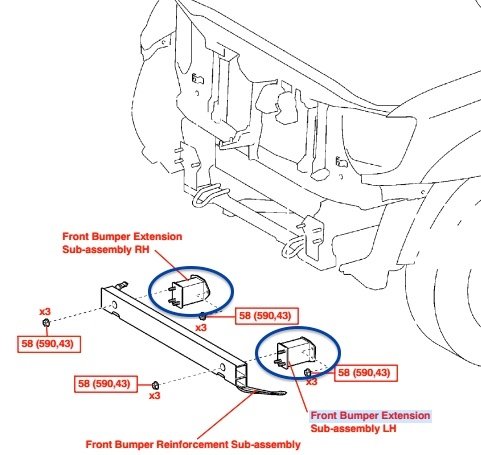 Front Bumper Extension Sub-assembly RH

x3

58 (590,43)

x3

58 (590,43)

58 (590,43)

x3

58 (590,43)

x3

Front Bumper Extension Sub-assembly LH

Front Bumper Reinforcement Sub-assembly