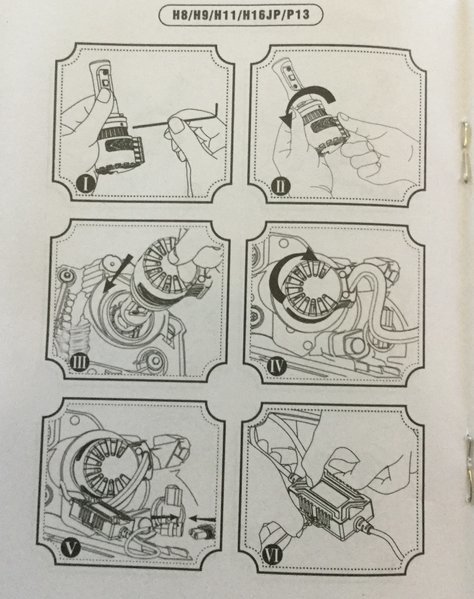 H8/H9/H11/H16JP/P13

I

II

III

IV

V

VI