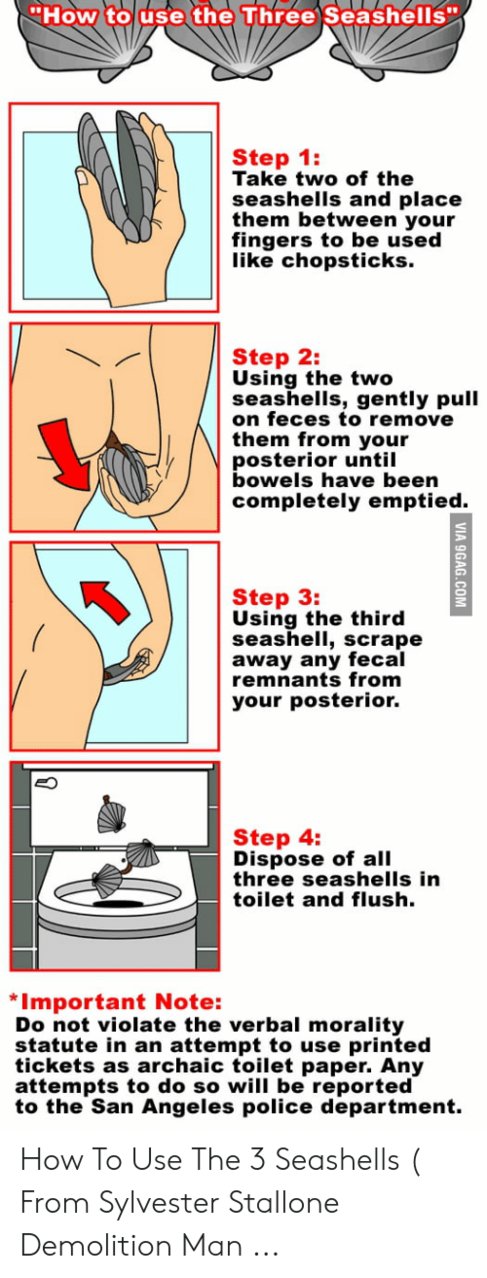 "How to use the Three Seashells"

Step 1:
Take two of the seashells and place them between your fingers to be used like chopsticks.

Step 2:
Using the two seashells, gently pull on feces to remove them from your posterior until bowels have been completely emptied.

VIA 9GAG.COM

Step 3:
Using the third seashell, scrape away any fecal remnants from your posterior.

Step 4:
Dispose of all three seashells in toilet and flush.

*Important Note:
Do not violate the verbal morality statute in an attempt to use printed tickets as archaic toilet paper. Any attempts to do so will be reported to the San Angeles police department.

How To Use The 3 Seashells ( From Sylvester Stallone Demolition Man ...