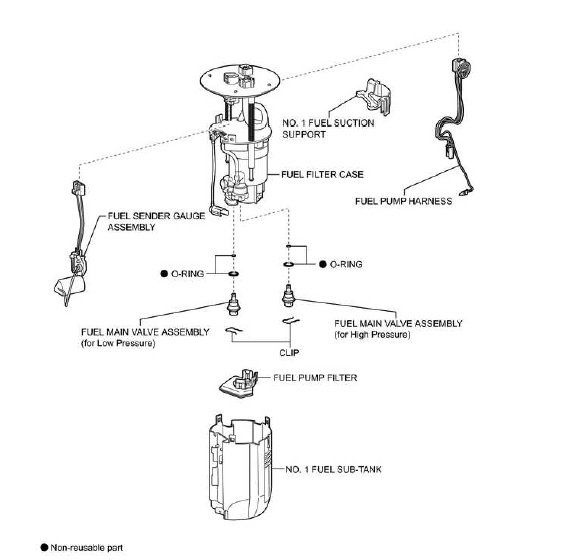 NO. 1 FUEL SUCTION SUPPORT

FUEL FILTER CASE

FUEL PUMP HARNESS

FUEL SENDER GAUGE ASSEMBLY

● O-RING

● O-RING

FUEL MAIN VALVE ASSEMBLY (for Low Pressure)

FUEL MAIN VALVE ASSEMBLY (for High Pressure)

CLIP

FUEL PUMP FILTER

NO. 1 FUEL SUB-TANK

● Non-reusable part