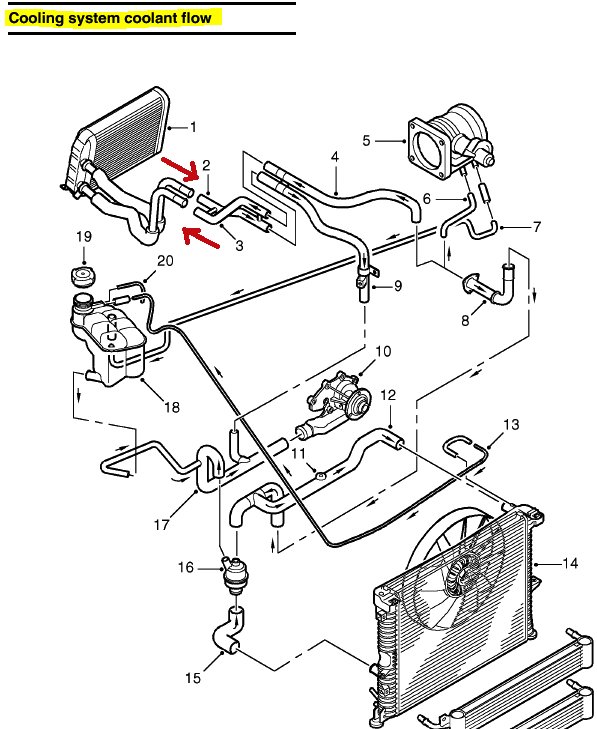 Cooling system coolant flow

1
2
3
4
5
6
7
8
9
10
11
12
13
14
15
16
17
18
19
20