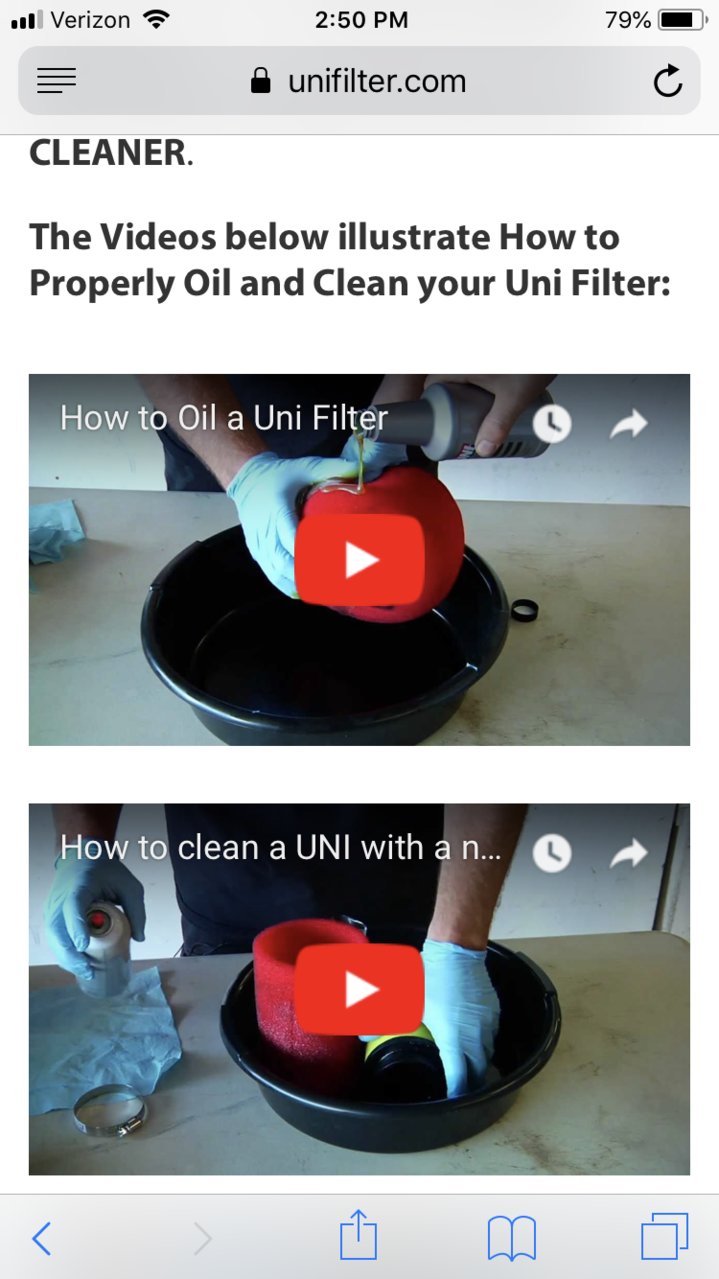 Verizon 2:50 PM 79%

unifilter.com

CLEANER.

The Videos below illustrate How to Properly Oil and Clean your Uni Filter:

How to Oil a Uni Filter

How to clean a UNI with a n...