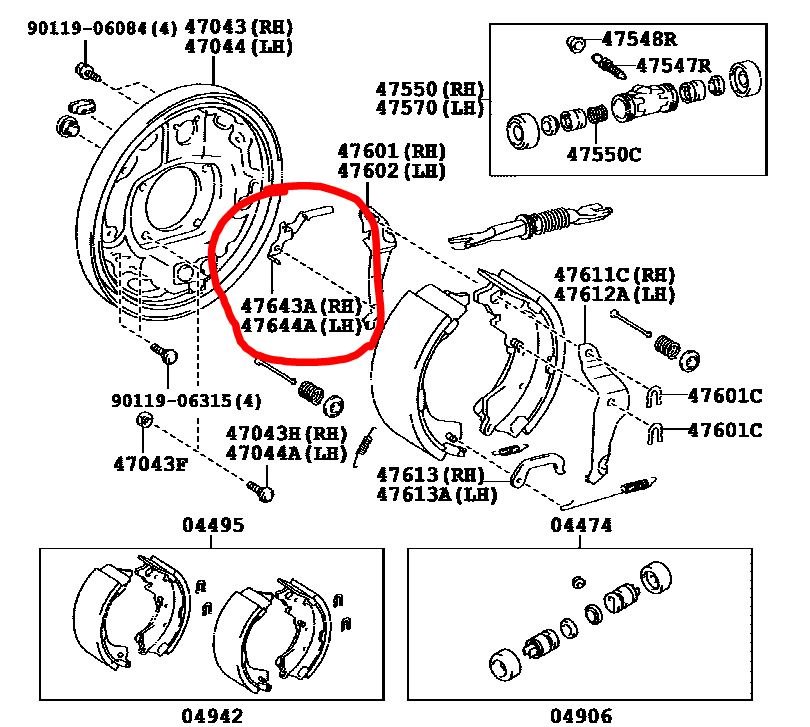 90119-06084 (4)
47043 (RH)
47044 (LH)

47548R
47547R
47550 (RH)
47570 (LH)
47550C

47601 (RH)
47602 (LH)

47643A (RH)
47644A (LH)

47611C (RH)
47612A (LH)

47601C
47601C

90119-06315 (4)
47043F
47043H (RH)
47044A (LH)
47613 (RH)
47613A (LH)

04495
04474

04942
04906