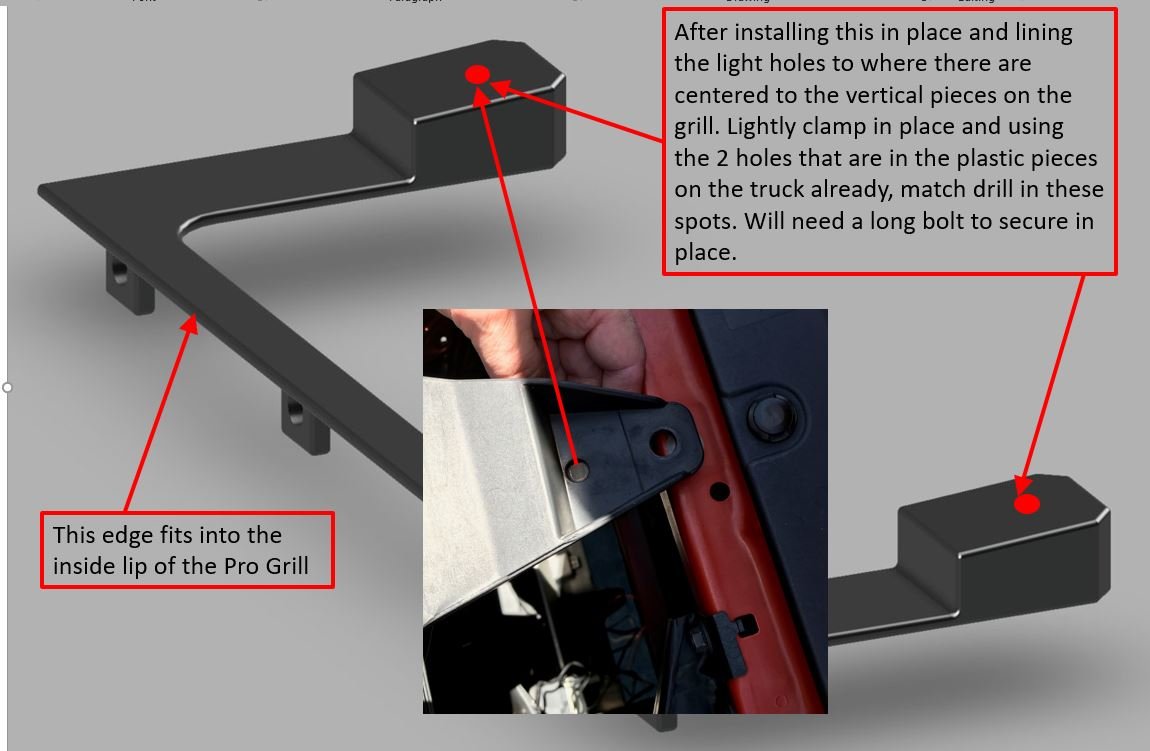 After installing this in place and lining the light holes to where there are centered to the vertical pieces on the grill. Lightly clamp in place and using the 2 holes that are in the plastic pieces on the truck already, match drill in these spots. Will need a long bolt to secure in place.

This edge fits into the inside lip of the Pro Grill