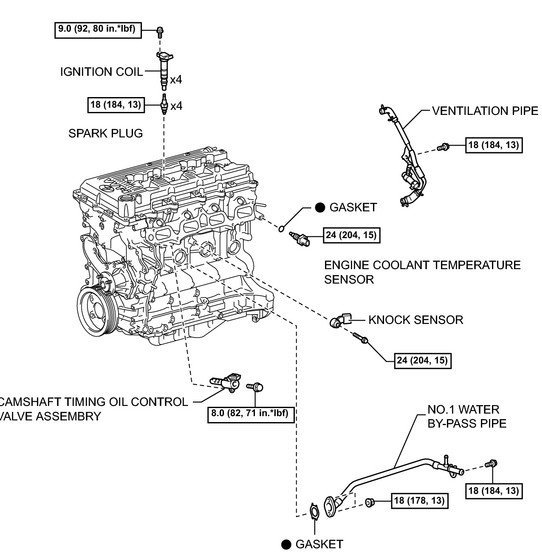 9.0 (92, 80 in.*lbf)

IGNITION COIL

x4

18 (184, 13)

x4

SPARK PLUG

VENTILATION PIPE

18 (184, 13)

● GASKET

24 (204, 15)

ENGINE COOLANT TEMPERATURE SENSOR

KNOCK SENSOR

24 (204, 15)

CAMSHAFT TIMING OIL CONTROL VALVE ASSEMBRY

8.0 (82, 71 in.*lbf)

NO.1 WATER BY-PASS PIPE

18 (184, 13)

18 (178, 13)

● GASKET