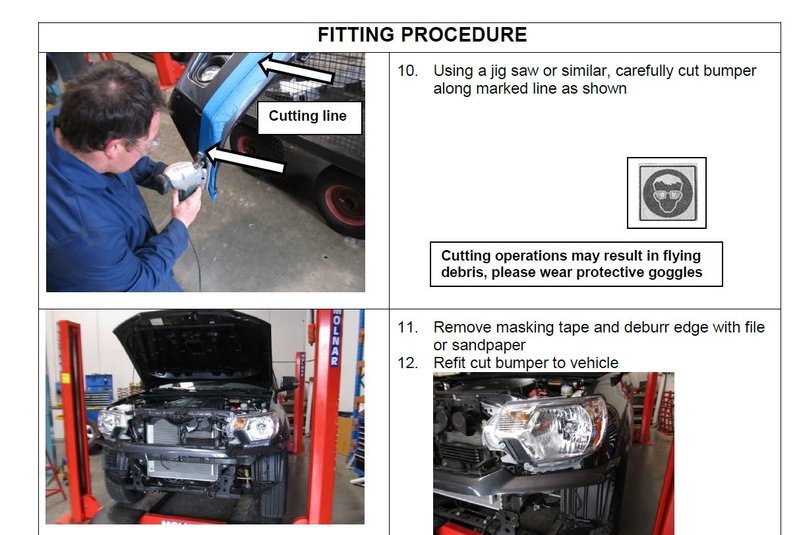 FITTING PROCEDURE

Cutting line

10. Using a jig saw or similar, carefully cut bumper along marked line as shown

Cutting operations may result in flying debris, please wear protective goggles

MOLNAR

11. Remove masking tape and deburr edge with file or sandpaper
12. Refit cut bumper to vehicle