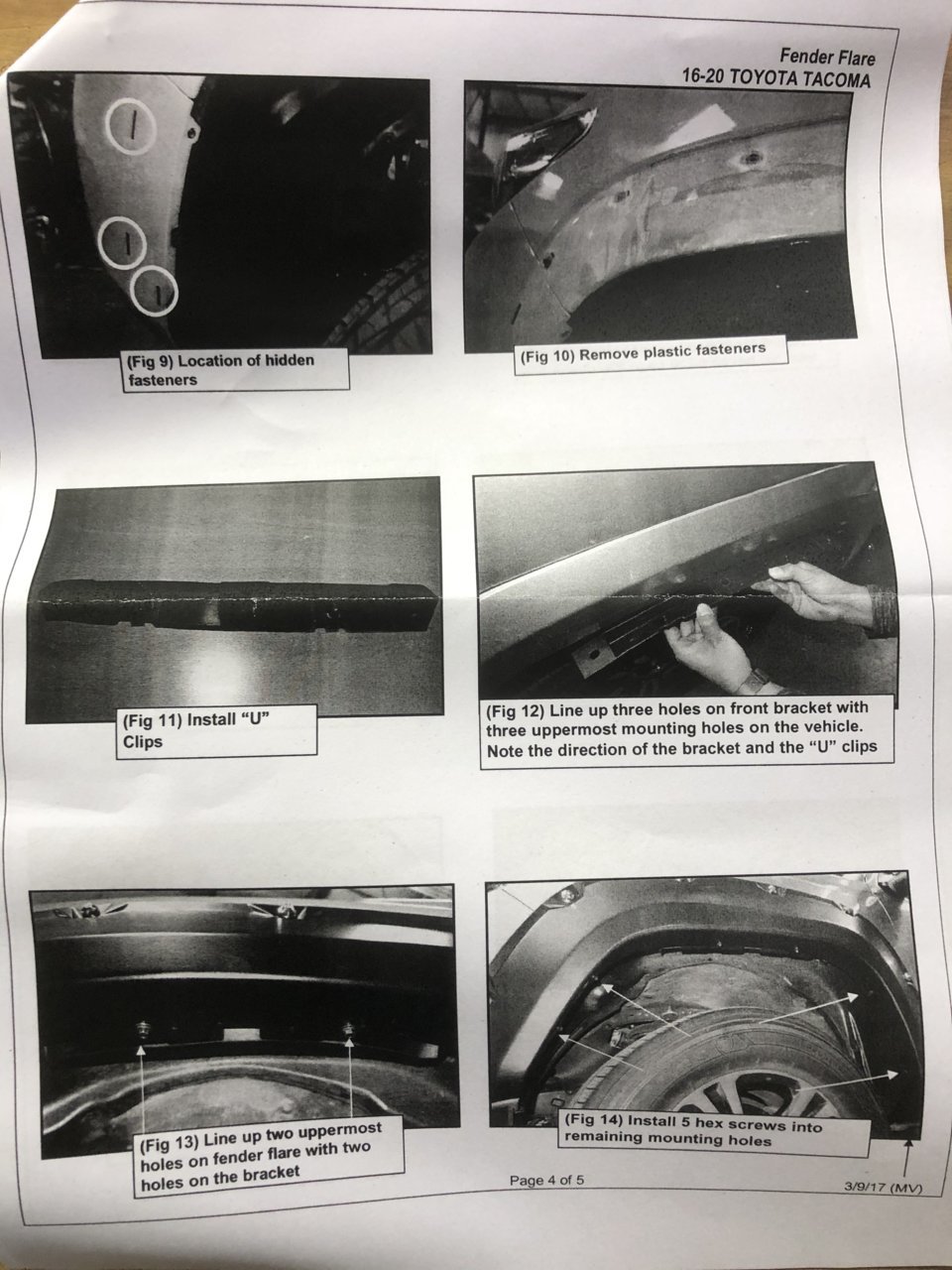 Fender Flare
16-20 TOYOTA TACOMA

(Fig 9) Location of hidden fasteners

(Fig 10) Remove plastic fasteners

(Fig 11) Install "U" Clips

(Fig 12) Line up three holes on front bracket with three uppermost mounting holes on the vehicle. Note the direction of the bracket and the "U" clips

(Fig 13) Line up two uppermost holes on fender flare with two holes on the bracket

(Fig 14) Install 5 hex screws into remaining mounting holes

Page 4 of 5

3/9/17 (MV)