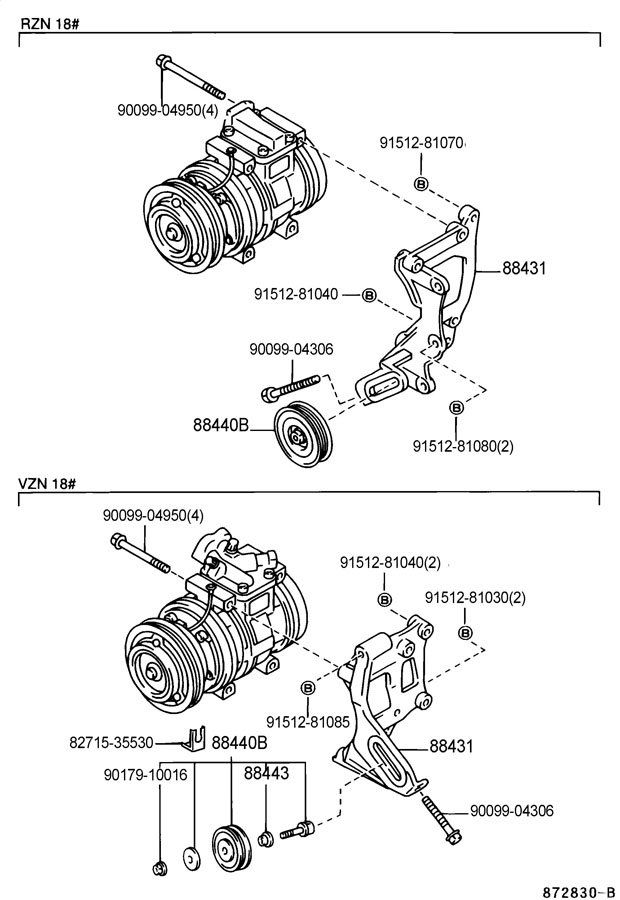 RZN 18#

90099-04950(4)

91512-81070

B

88431

91512-81040

B

90099-04306

88440B

B

91512-81080(2)

VZN 18#

90099-04950(4)

91512-81040(2)

B

91512-81030(2)

B

B

91512-81085

82715-35530

88440B

88431

90179-10016

88443

90099-04306

872830-B