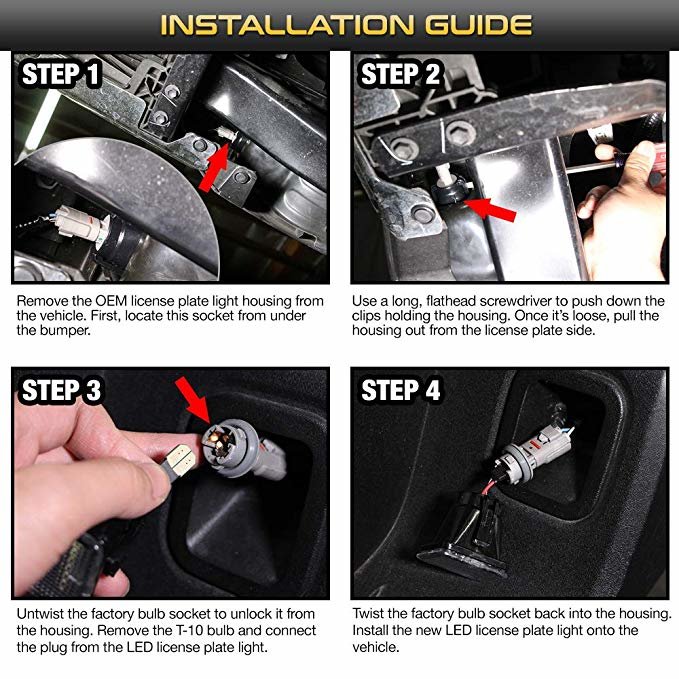 INSTALLATION GUIDE

STEP 1

Remove the OEM license plate light housing from the vehicle. First, locate this socket from under the bumper.

STEP 2

Use a long, flathead screwdriver to push down the clips holding the housing. Once it's loose, pull the housing out from the license plate side.

STEP 3

Untwist the factory bulb socket to unlock it from the housing. Remove the T-10 bulb and connect the plug from the LED license plate light.

STEP 4

Twist the factory bulb socket back into the housing. Install the new LED license plate light onto the vehicle.