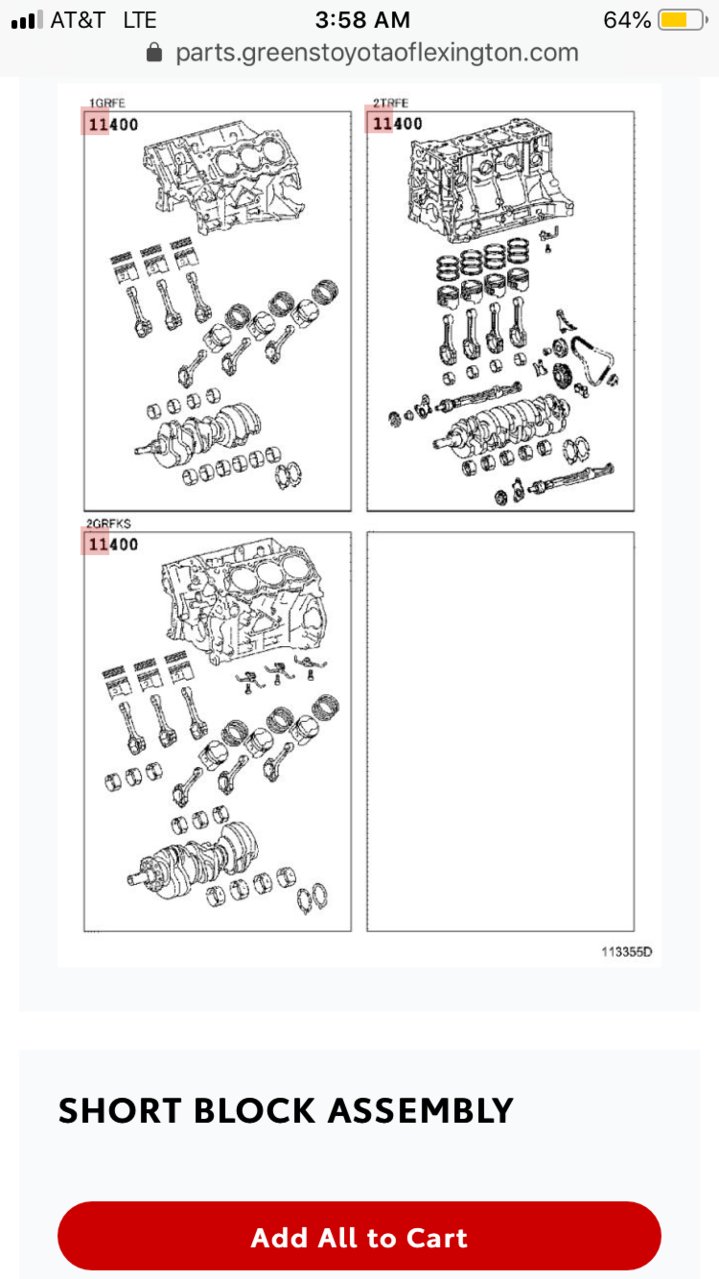 AT&T LTE 3:58 AM 64%

parts.greenstoyotaoflexington.com

1GRFE
11400

2TRFE
11400

2GRFKS
11400

113355D

SHORT BLOCK ASSEMBLY

Add All to Cart