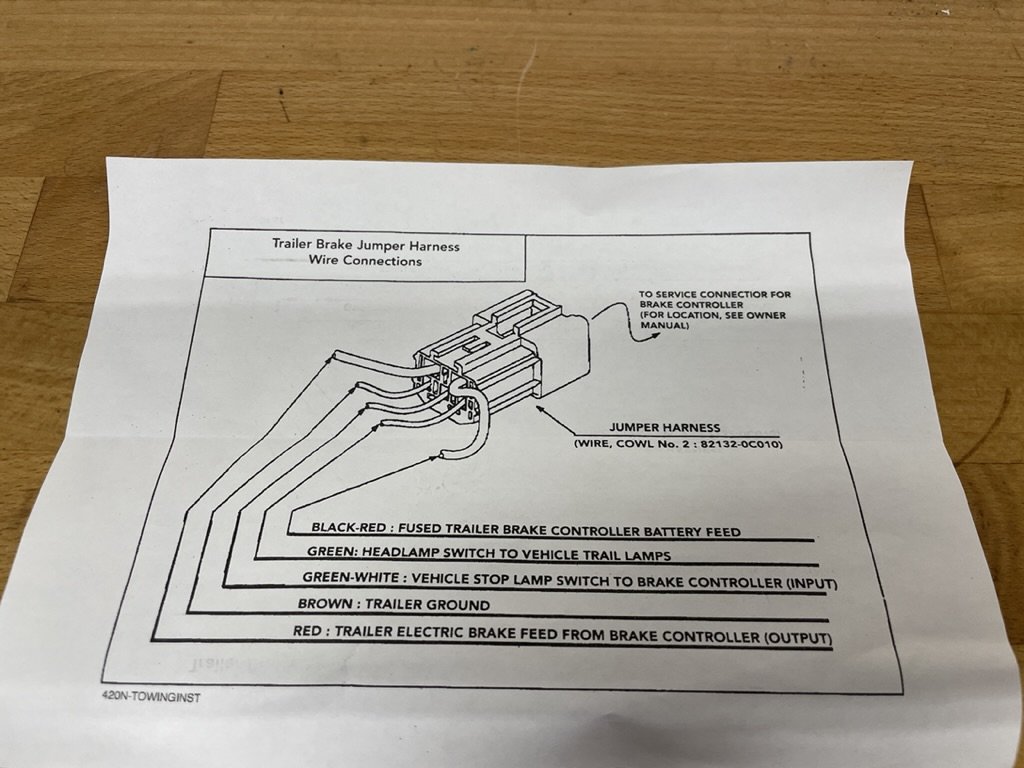 Trailer Brake Jumper Harness
Wire Connections

TO SERVICE CONNECTOR FOR BRAKE CONTROLLER (FOR LOCATION, SEE OWNER MANUAL)

JUMPER HARNESS
(WIRE, COWL No. 2 : 82132-0C010)

BLACK-RED : FUSED TRAILER BRAKE CONTROLLER BATTERY FEED
GREEN: HEADLAMP SWITCH TO VEHICLE TRAIL LAMPS
GREEN-WHITE : VEHICLE STOP LAMP SWITCH TO BRAKE CONTROLLER (INPUT)
BROWN : TRAILER GROUND
RED : TRAILER ELECTRIC BRAKE FEED FROM BRAKE CONTROLLER (OUTPUT)

420N-TOWINGINST