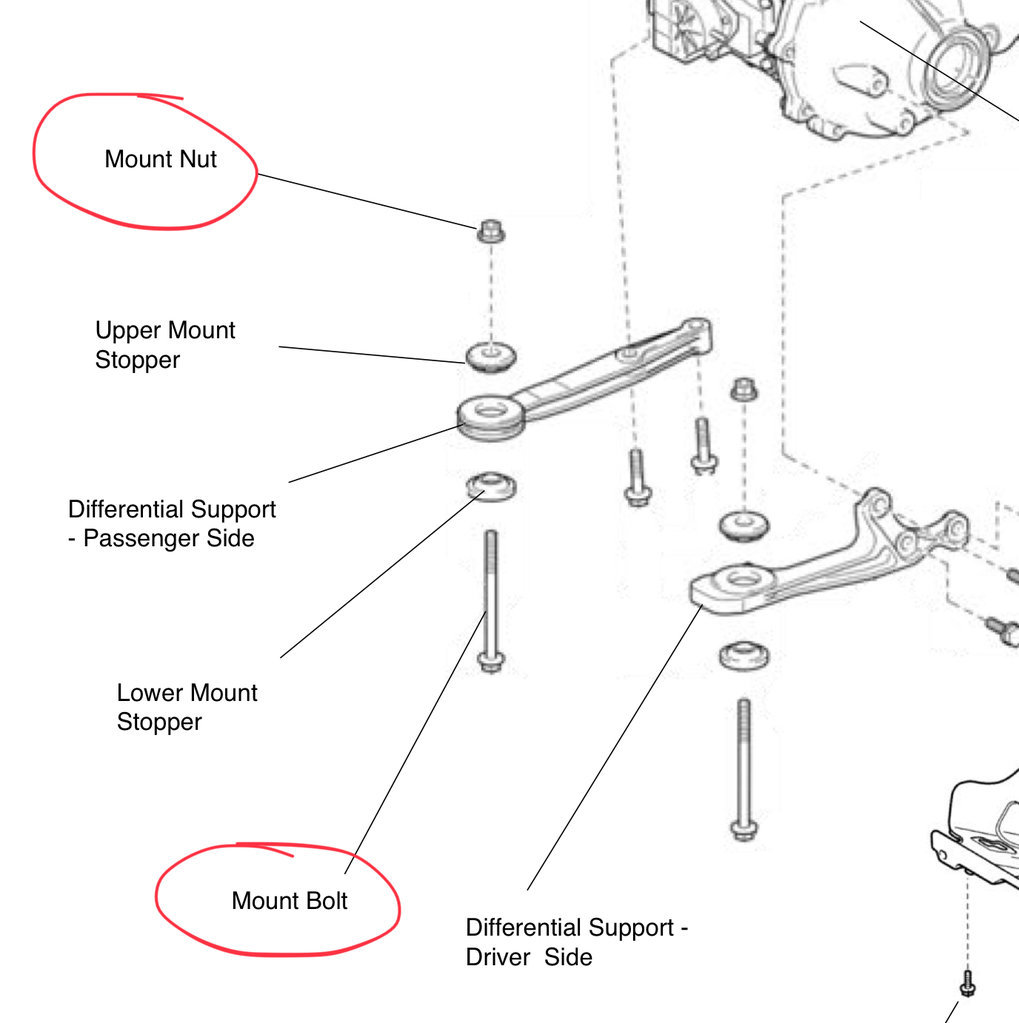 Mount Nut

Upper Mount Stopper

Differential Support - Passenger Side

Lower Mount Stopper

Mount Bolt

Differential Support - Driver Side