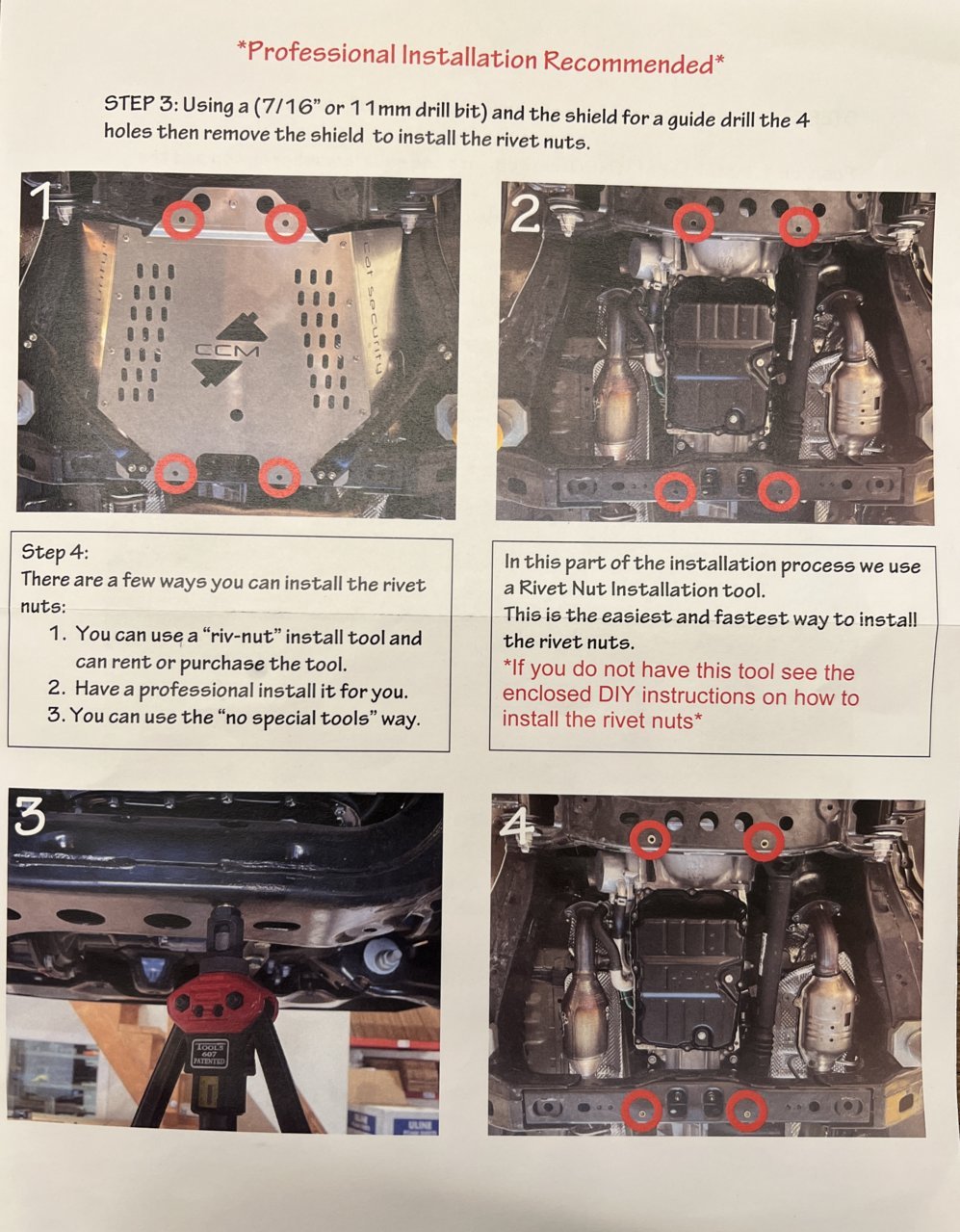 *Professional Installation Recommended*

STEP 3: Using a (7/16" or 11mm drill bit) and the shield for a guide drill the 4 holes then remove the shield to install the rivet nuts.

1

CCM

cat security

2

Step 4:
There are a few ways you can install the rivet nuts:
1. You can use a "riv-nut" install tool and can rent or purchase the tool.
2. Have a professional install it for you.
3. You can use the "no special tools" way.

In this part of the installation process we use a Rivet Nut Installation tool.
This is the easiest and fastest way to install the rivet nuts.
*If you do not have this tool see the enclosed DIY instructions on how to install the rivet nuts*

3

TOOLS 607 PATENTED

ULINE

4