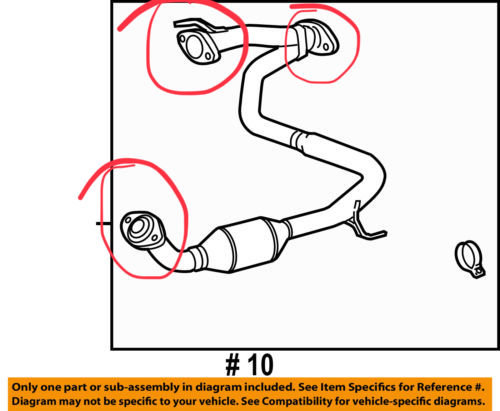 # 10

Only one part or sub-assembly in diagram included. See Item Specifics for Reference #. Diagram may not be specific to your vehicle. See Compatibility for vehicle-specific diagrams.